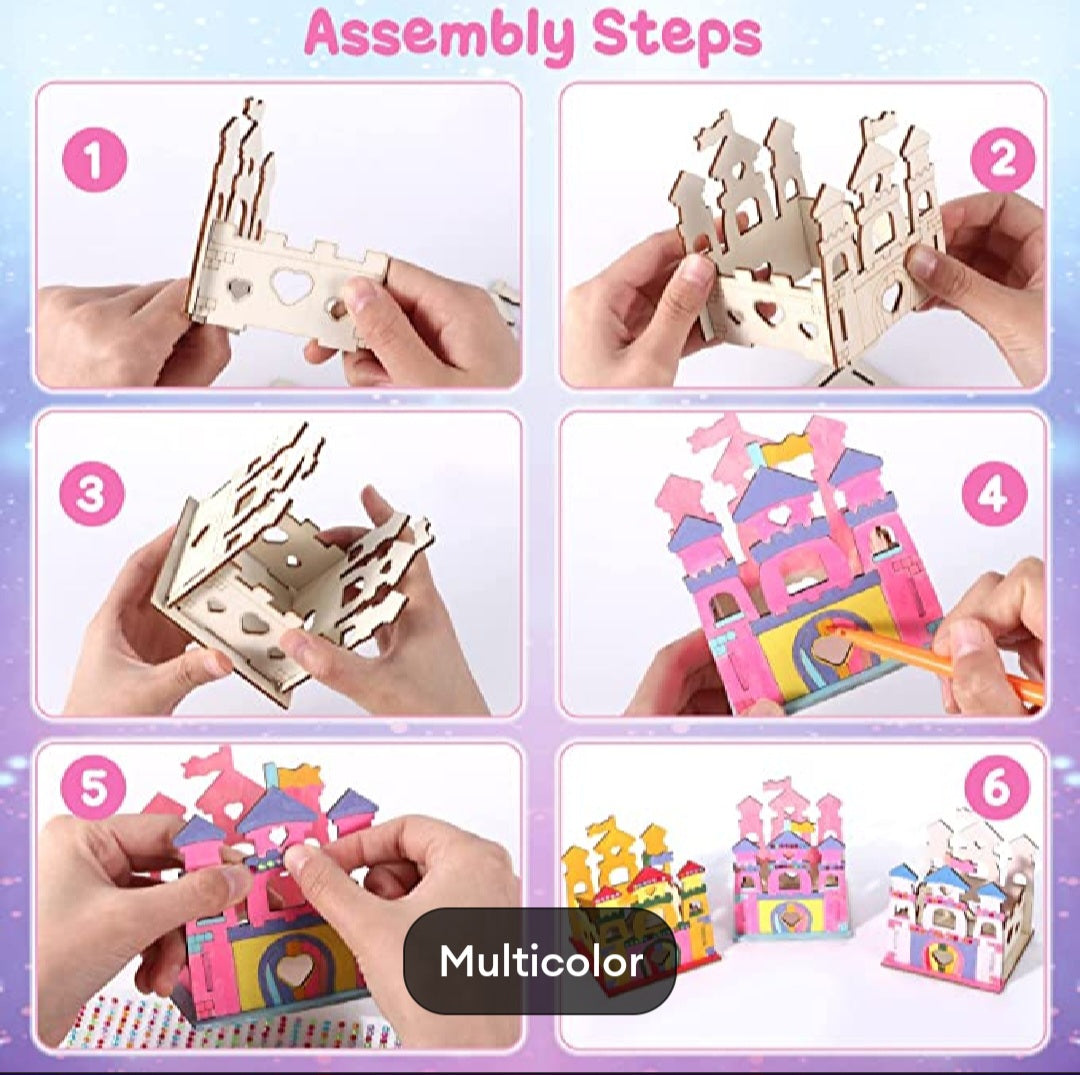 Assembly Steps

1

2

3

4

5

6

Multicolor